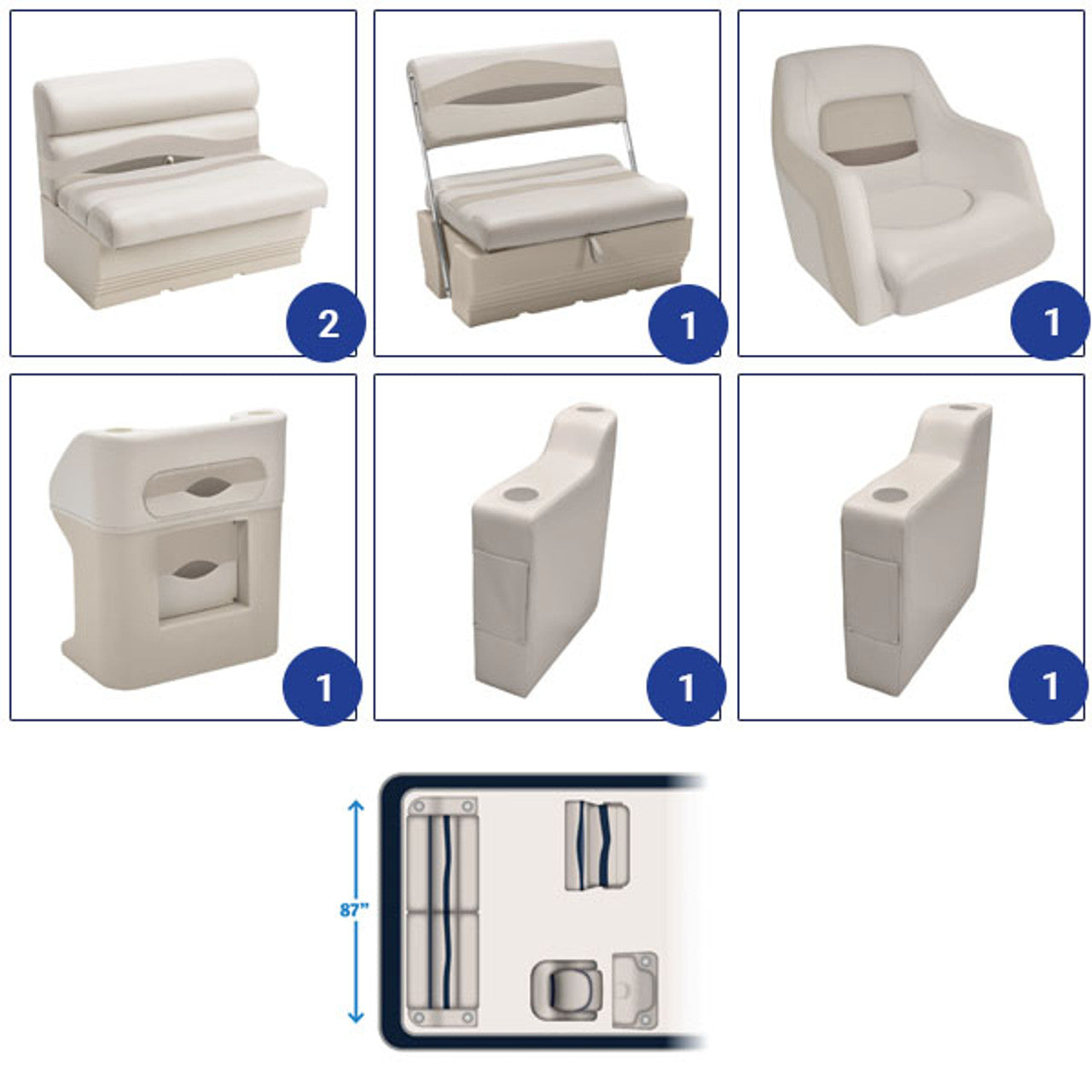 2

1

1

1

1

1

87"